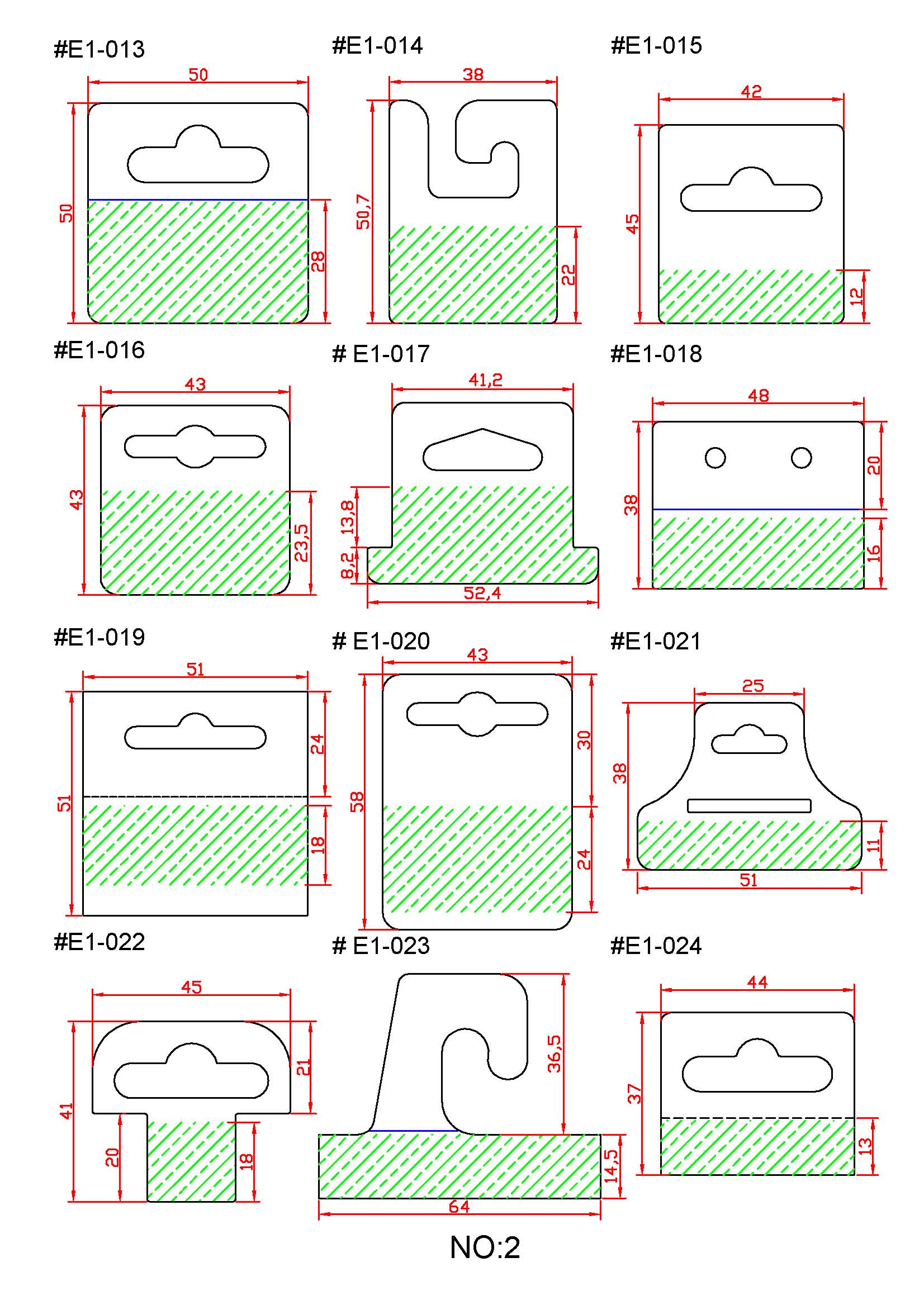 #E1-013
50
50
28

#E1-014
38
50,7
22

#E1-015
42
45
12

#E1-016
43
43
23,5

# E1-017
41,2
13,8
8,2
52,4

#E1-018
48
38
20
16

#E1-019
51
51
24
18

# E1-020
43
58
30
24

#E1-021
25
38
11
51

#E1-022
45
41
21
20
18

# E1-023
36,5
14,5
64

#E1-024
44
37
13

NO:2