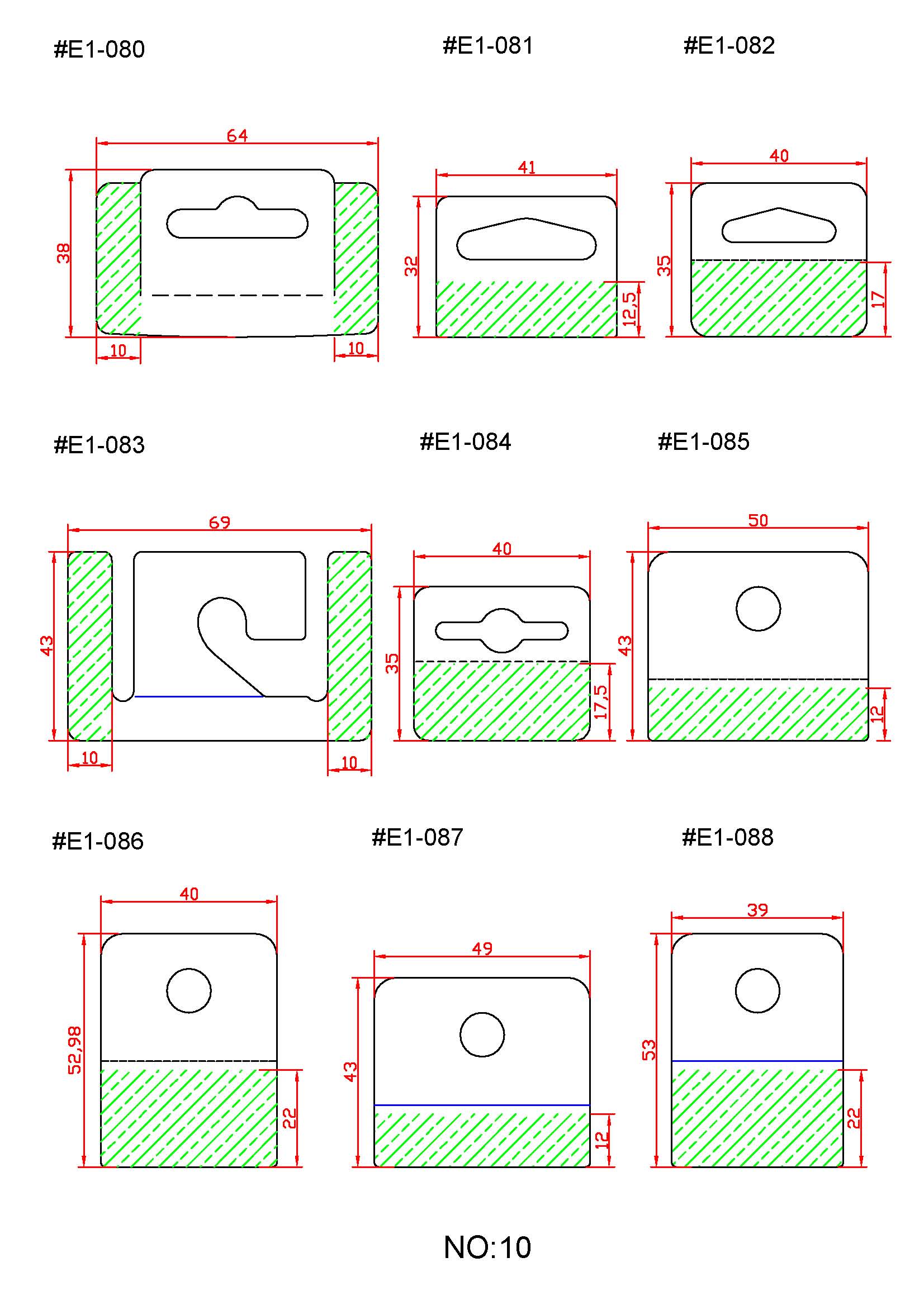 #E1-080

64
38
10
10

#E1-081

41
32
12,5

#E1-082

40
35
17

#E1-083

69
43
10
10

#E1-084

40
35
17,5

#E1-085

50
43
12

#E1-086

40
52,98
22

#E1-087

49
43
12

#E1-088

39
53
22

NO:10