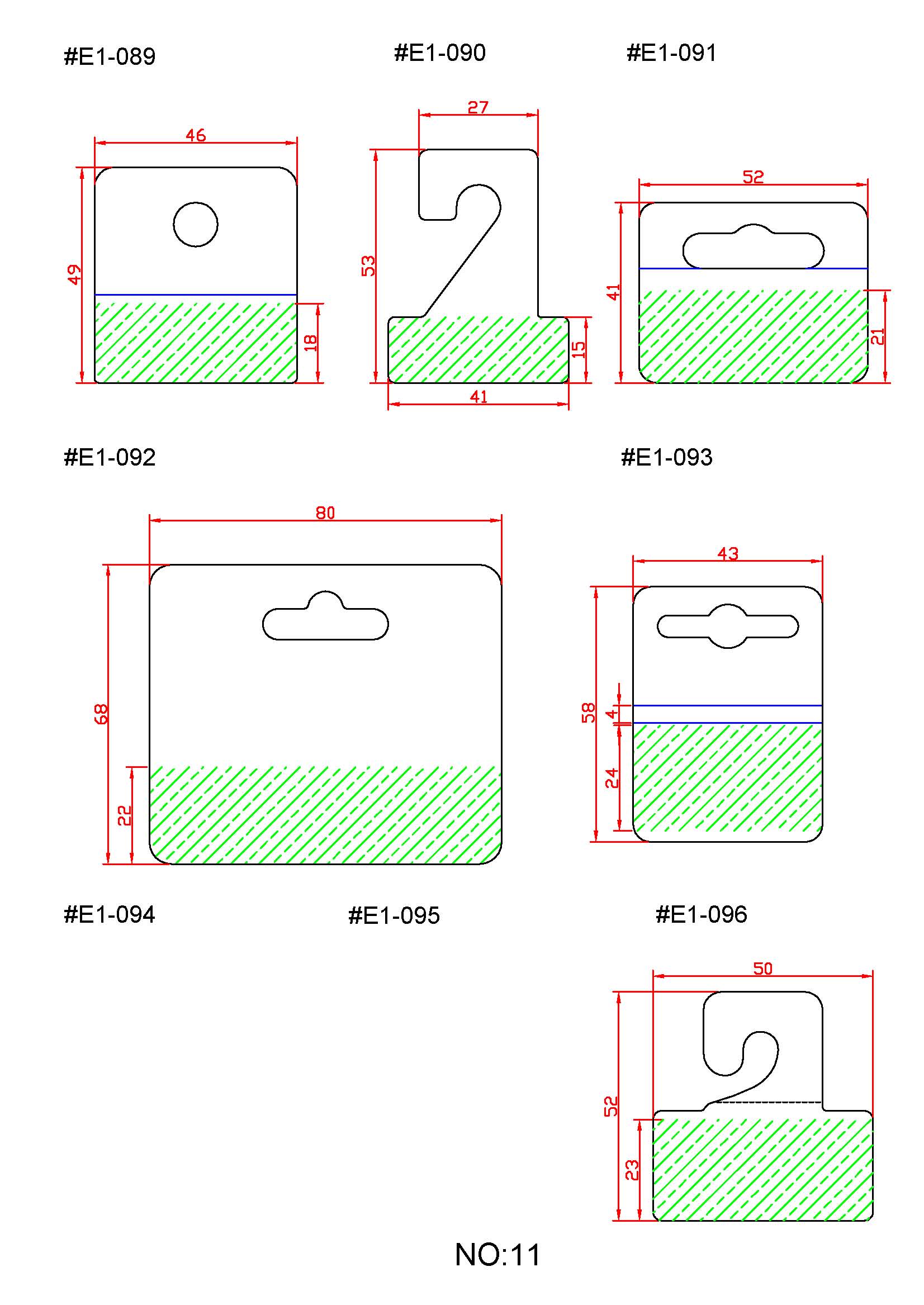 #E1-089

46

49

18

#E1-090

27

53

15

41

#E1-091

52

41

21

#E1-092

80

68

22

#E1-093

43

58

4

24

#E1-094

#E1-095

#E1-096

50

52

23

NO:11